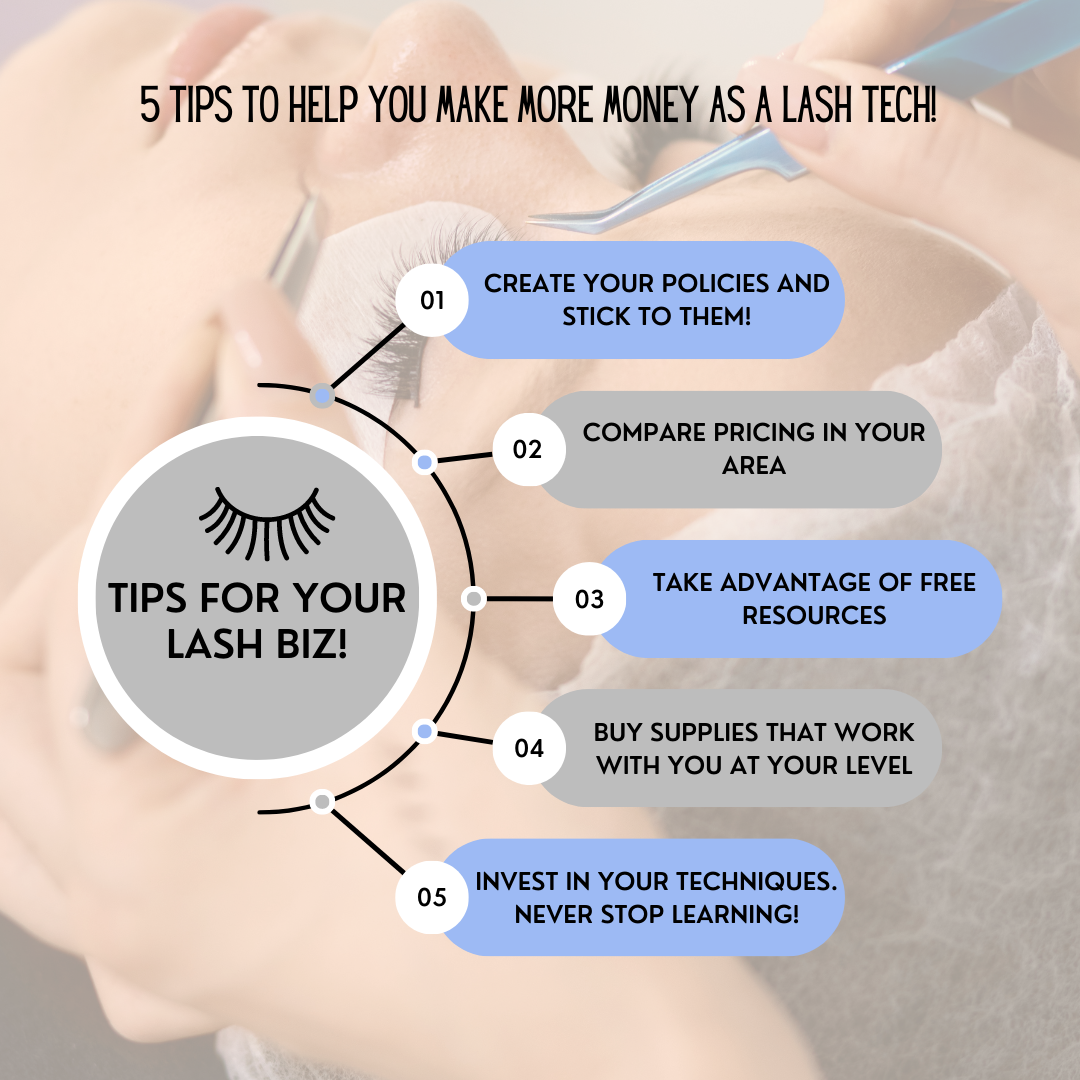 5 TIPS TO HELP YOU MAKE MORE MONEY AS A LASH TECH!

TIPS FOR YOUR LASH BIZ!

01 CREATE YOUR POLICIES AND STICK TO THEM!

02 COMPARE PRICING IN YOUR AREA

03 TAKE ADVANTAGE OF FREE RESOURCES

04 BUY SUPPLIES THAT WORK WITH YOU AT YOUR LEVEL

05 INVEST IN YOUR TECHNIQUES. NEVER STOP LEARNING!